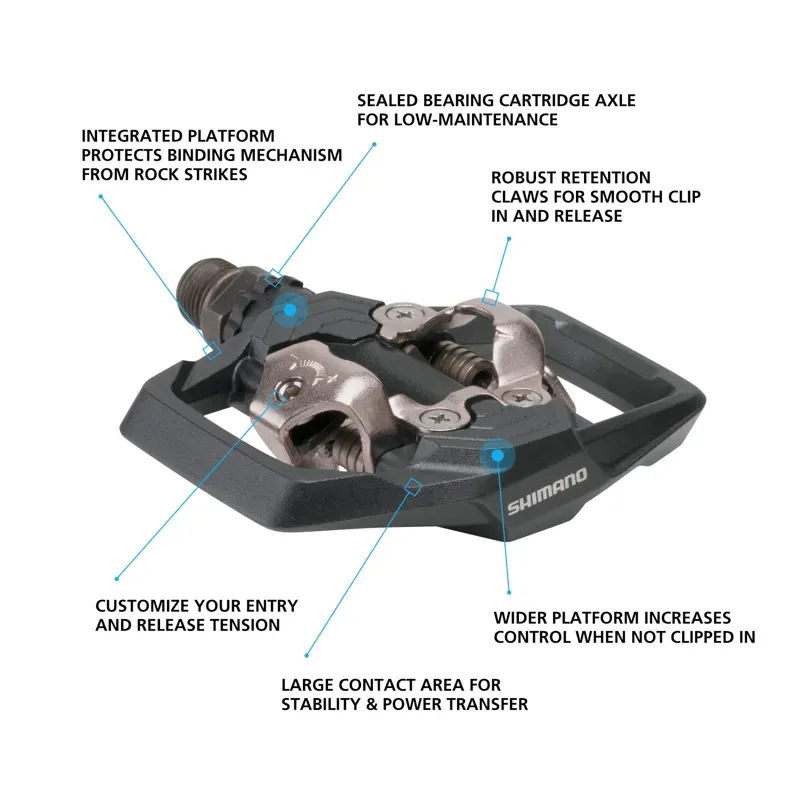 SEALED BEARING CARTRIDGE AXLE FOR LOW-MAINTENANCE

INTEGRATED PLATFORM PROTECTS BINDING MECHANISM FROM ROCK STRIKES

ROBUST RETENTION CLAWS FOR SMOOTH CLIP IN AND RELEASE

SHIMANO

CUSTOMIZE YOUR ENTRY AND RELEASE TENSION

WIDER PLATFORM INCREASES CONTROL WHEN NOT CLIPPED IN

LARGE CONTACT AREA FOR STABILITY & POWER TRANSFER